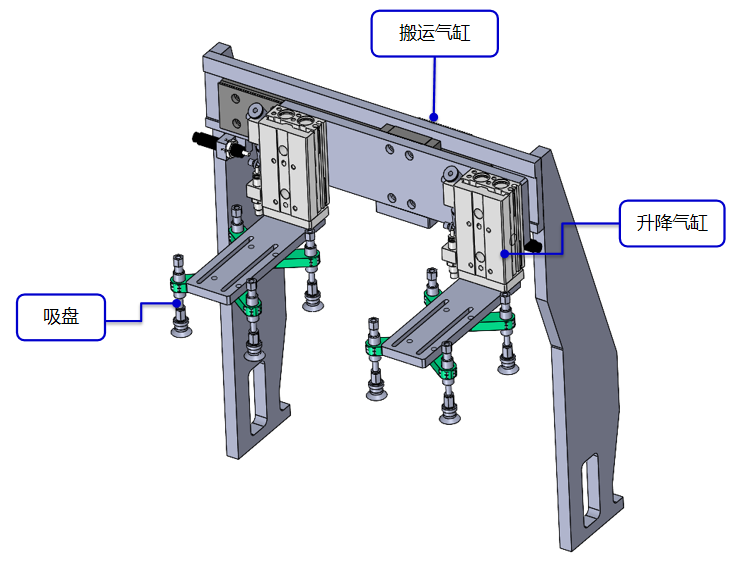 搬运气缸

升降气缸

吸盘